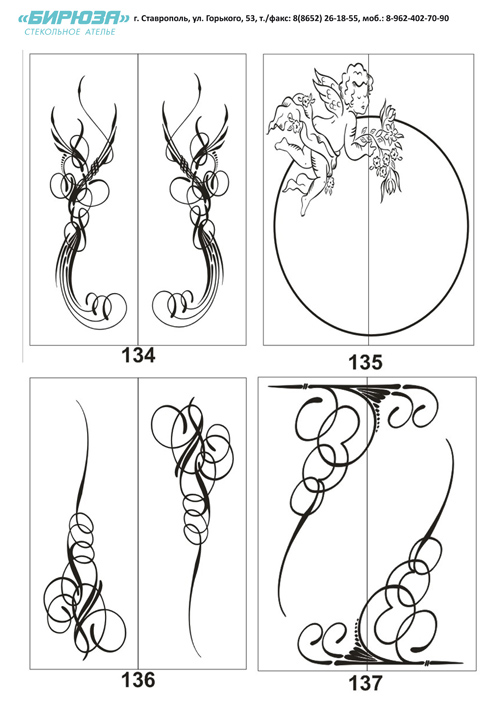 «БИРЮЗА» г. Ставрополь, ул. Горького, 53, т./факс: 8(8652) 26-18-55, моб.: 8-962-402-70-90
СТЕКОЛЬНОЕ АТЕЛЬЕ

134

135

136

137